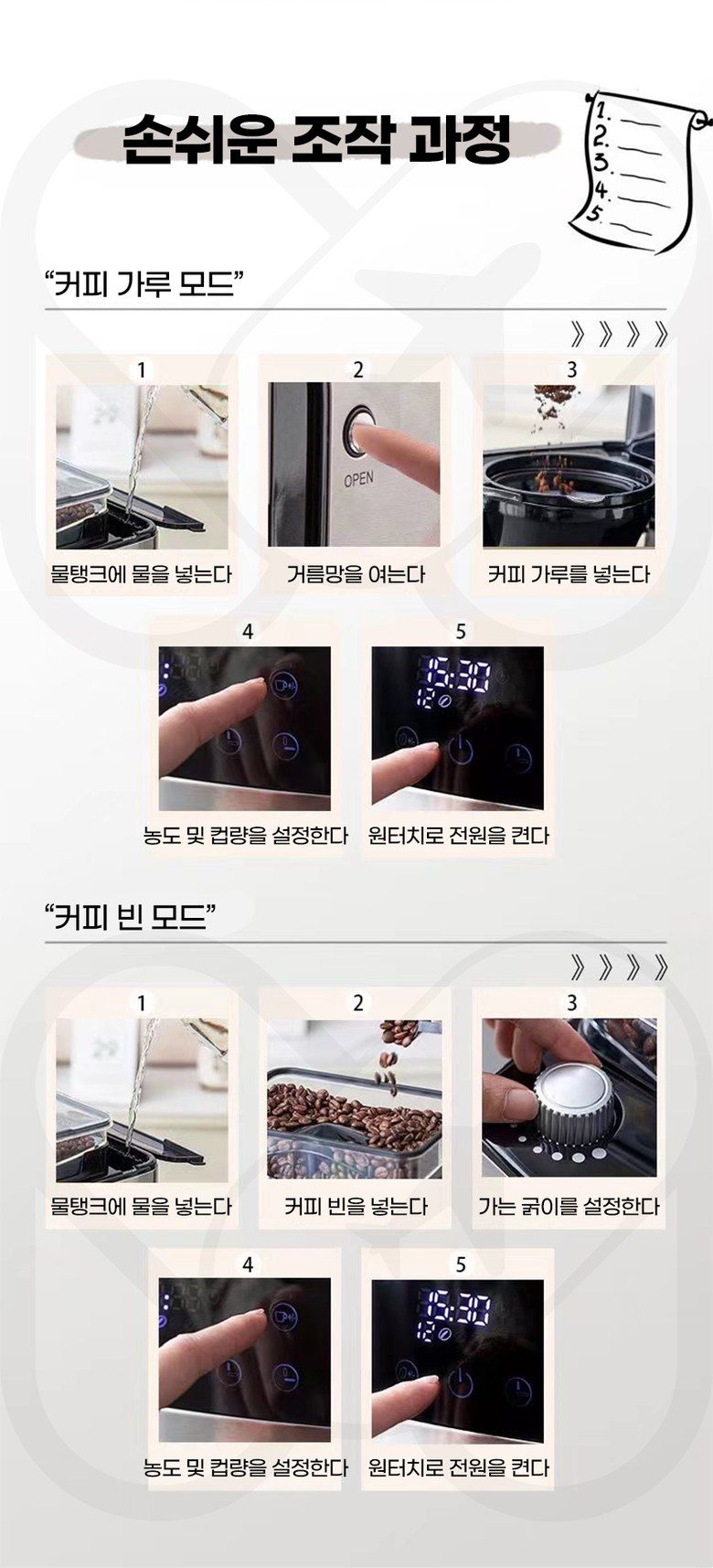 손쉬운 조작 과정

1.
2.
3.
4.
5.

“커피 가루 모드”

》》》》

1
물탱크에 물을 넣는다

2
OPEN
거름망을 여는다

3
커피 가루를 넣는다

4
농도 및 컵량을 설정한다

5
15:30
12
원터치로 전원을 켠다

“커피 빈 모드”

》》》》

1
물탱크에 물을 넣는다

2
커피 빈을 넣는다

3
가는 굵이를 설정한다

4
농도 및 컵량을 설정한다

5
15:30
12
원터치로 전원을 켠다